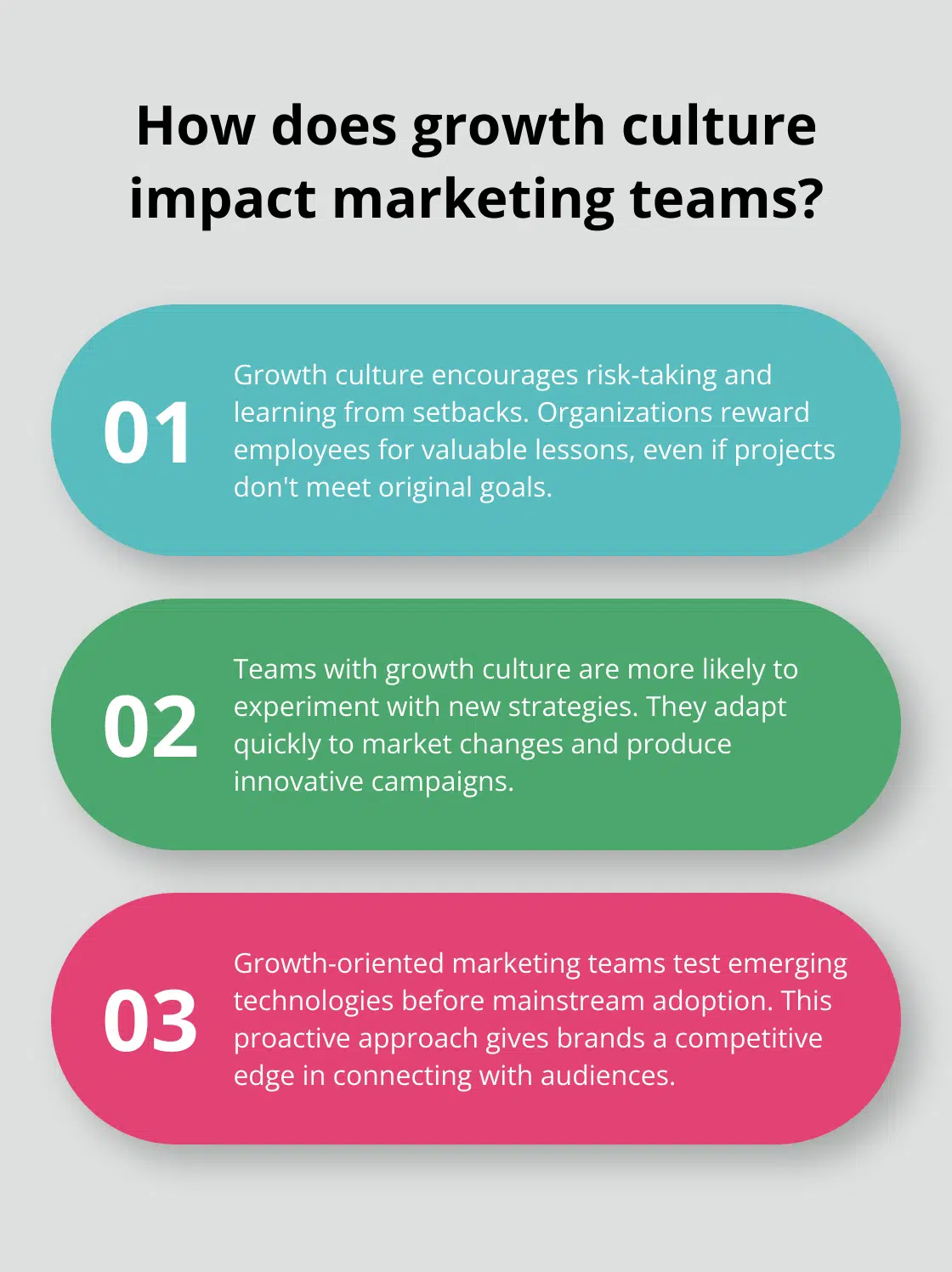 How does growth culture impact marketing teams?

01

Growth culture encourages risk-taking and learning from setbacks. Organizations reward employees for valuable lessons, even if projects don't meet original goals.

02

Teams with growth culture are more likely to experiment with new strategies. They adapt quickly to market changes and produce innovative campaigns.

03

Growth-oriented marketing teams test emerging technologies before mainstream adoption. This proactive approach gives brands a competitive edge in connecting with audiences.