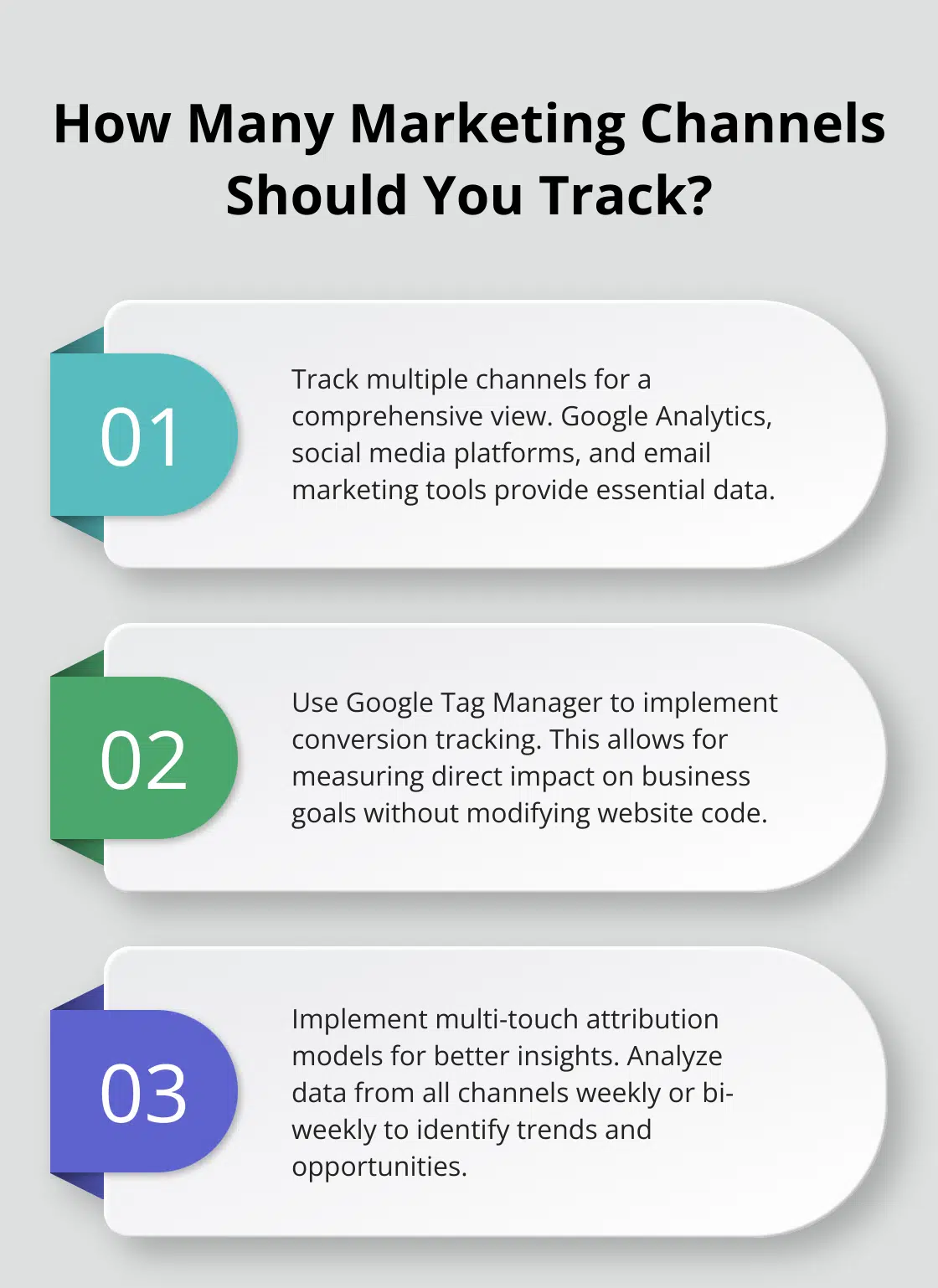 How Many Marketing Channels Should You Track?

01

Track multiple channels for a comprehensive view. Google Analytics, social media platforms, and email marketing tools provide essential data.

02

Use Google Tag Manager to implement conversion tracking. This allows for measuring direct impact on business goals without modifying website code.

03

Implement multi-touch attribution models for better insights. Analyze data from all channels weekly or bi-weekly to identify trends and opportunities.