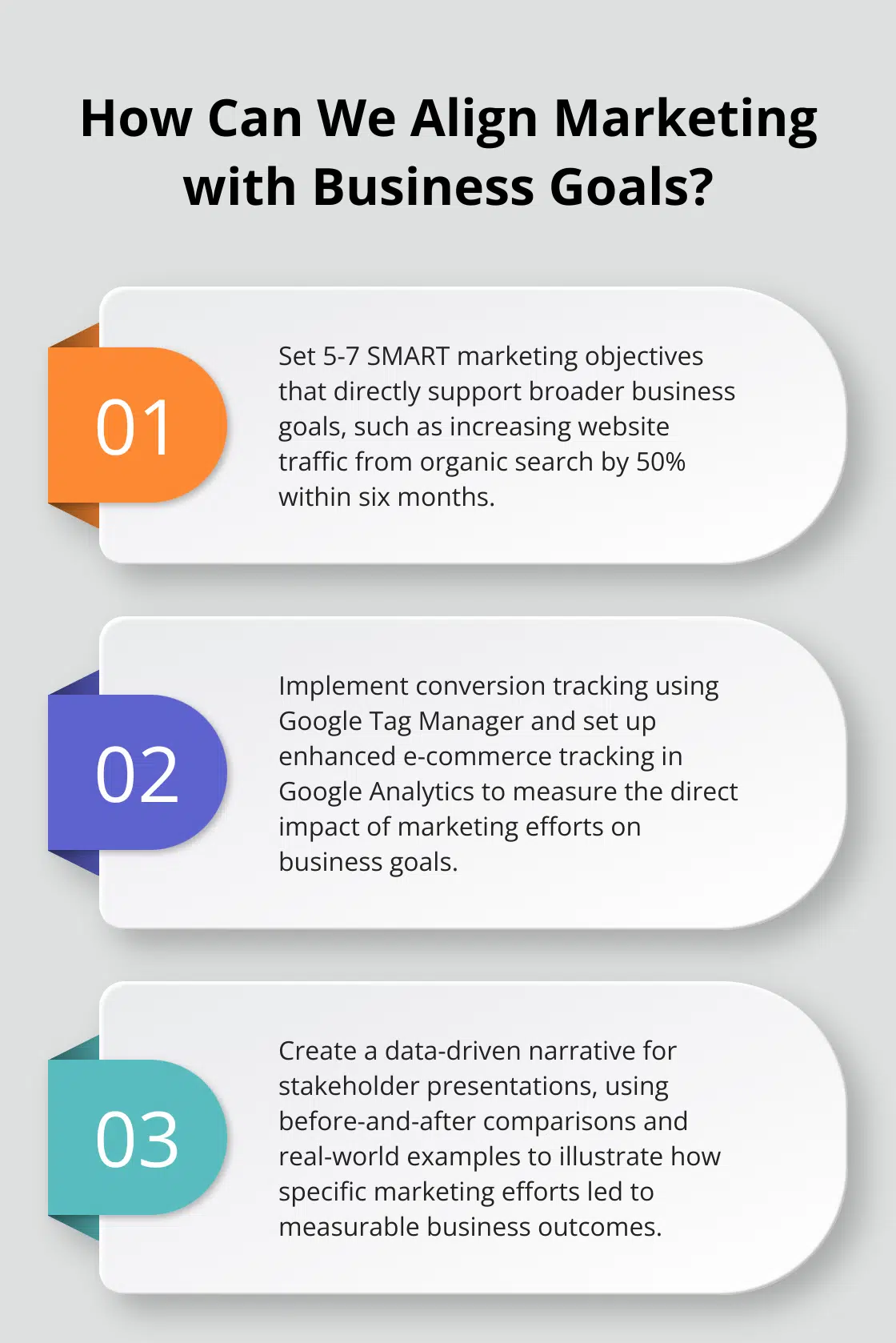 How Can We Align Marketing with Business Goals?

01

Set 5-7 SMART marketing objectives that directly support broader business goals, such as increasing website traffic from organic search by 50% within six months.

02

Implement conversion tracking using Google Tag Manager and set up enhanced e-commerce tracking in Google Analytics to measure the direct impact of marketing efforts on business goals.

03

Create a data-driven narrative for stakeholder presentations, using before-and-after comparisons and real-world examples to illustrate how specific marketing efforts led to measurable business outcomes.